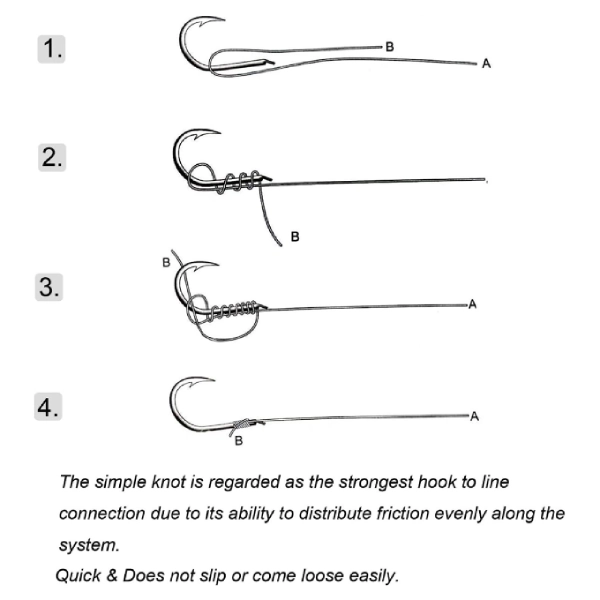 1.

B

A

2.

B

3.

B

A

4.

A

B

The simple knot is regarded as the strongest hook to line connection due to its ability to distribute friction evenly along the system.

Quick & Does not slip or come loose easily.