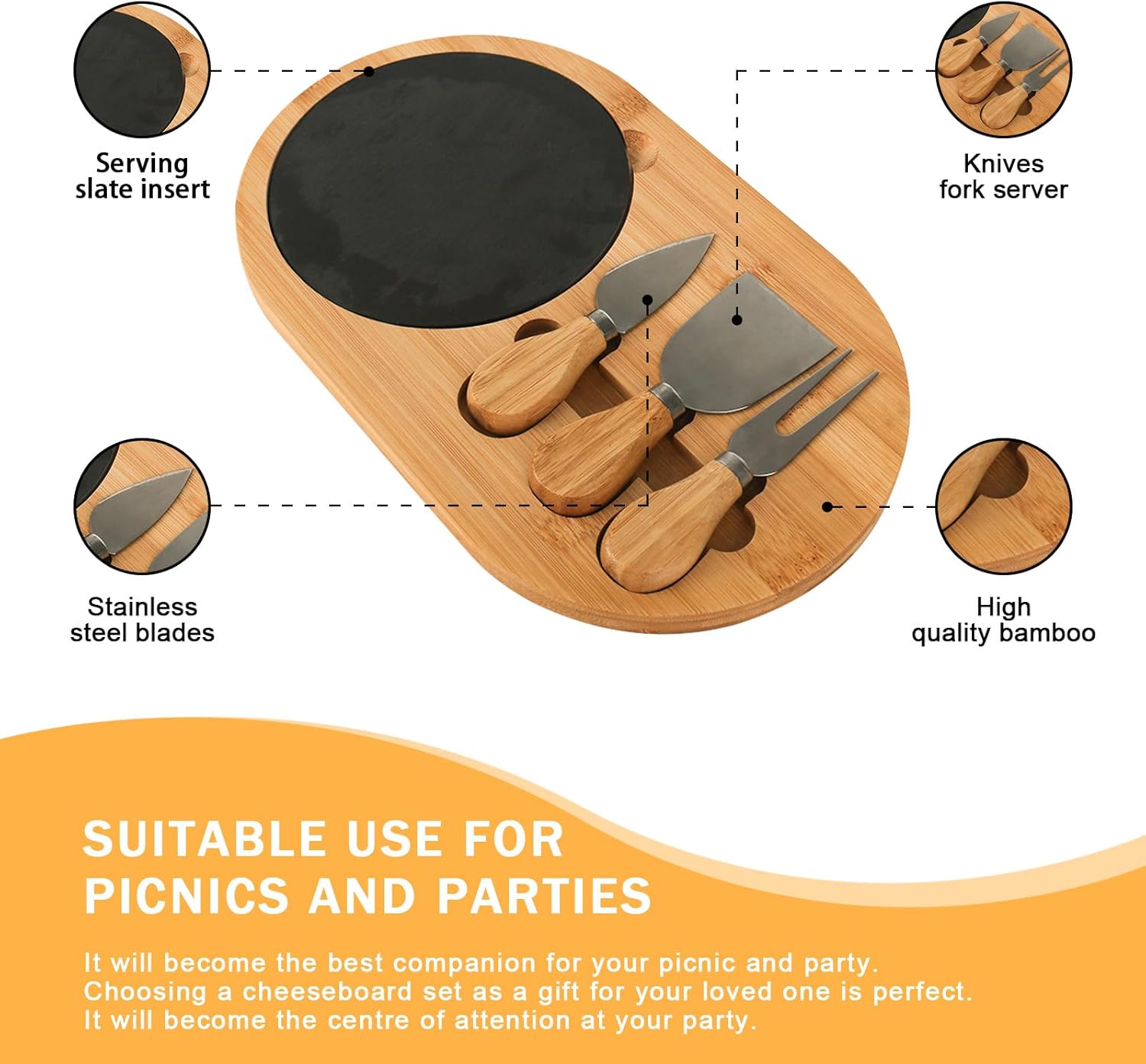 Serving slate insert

Knives fork server

Stainless steel blades

High quality bamboo

SUITABLE USE FOR PICNICS AND PARTIES

It will become the best companion for your picnic and party.
Choosing a cheeseboard set as a gift for your loved one is perfect.
It will become the centre of attention at your party.